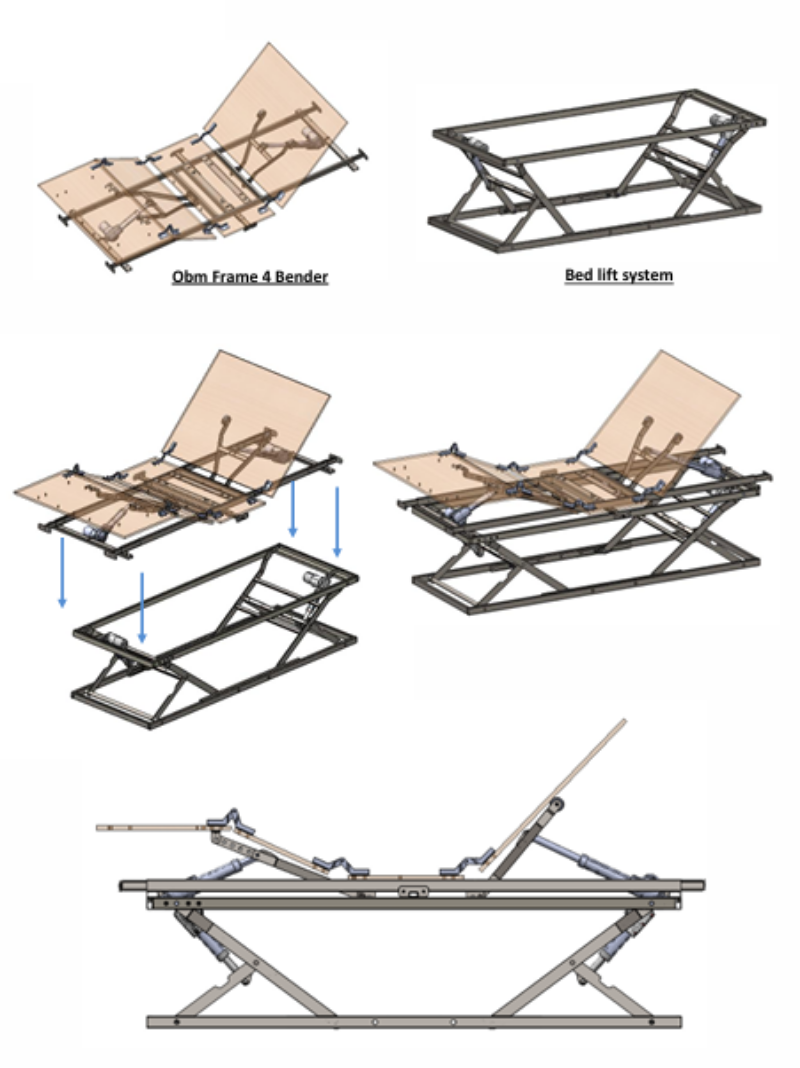 Obm Frame 4 Bender

Bed lift system