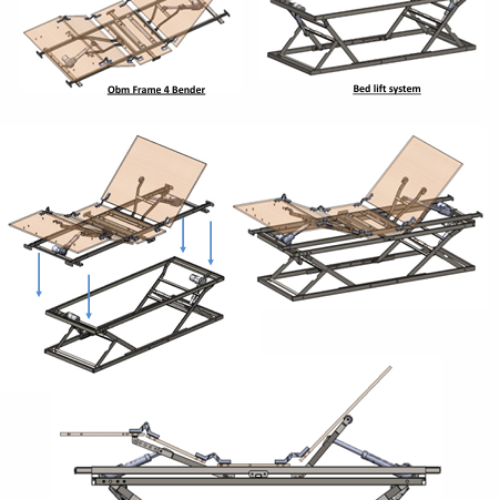 Obm Frame 4 Bender

Bed lift system